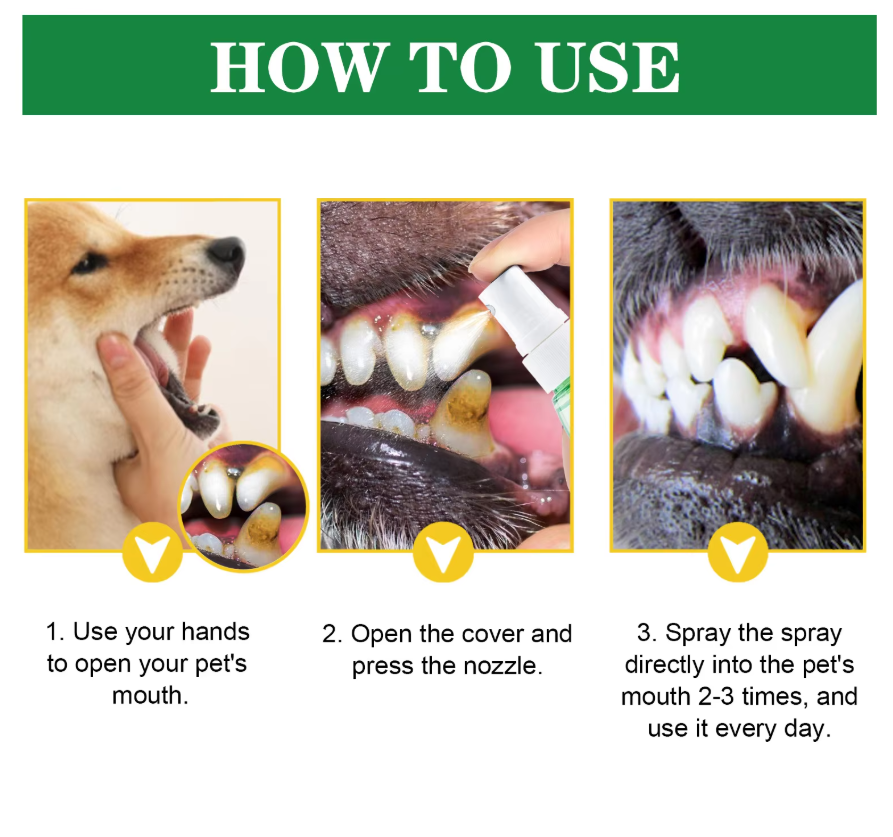 HOW TO USE

1. Use your hands to open your pet's mouth.

2. Open the cover and press the nozzle.

3. Spray the spray directly into the pet's mouth 2-3 times, and use it every day.