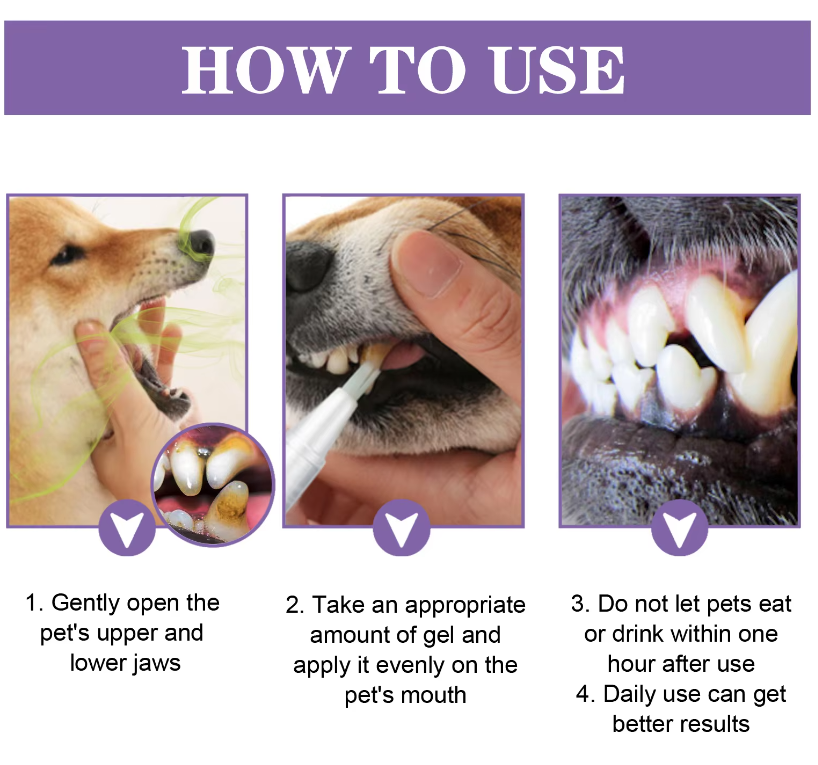 HOW TO USE

1. Gently open the pet's upper and lower jaws

2. Take an appropriate amount of gel and apply it evenly on the pet's mouth

3. Do not let pets eat or drink within one hour after use
4. Daily use can get better results