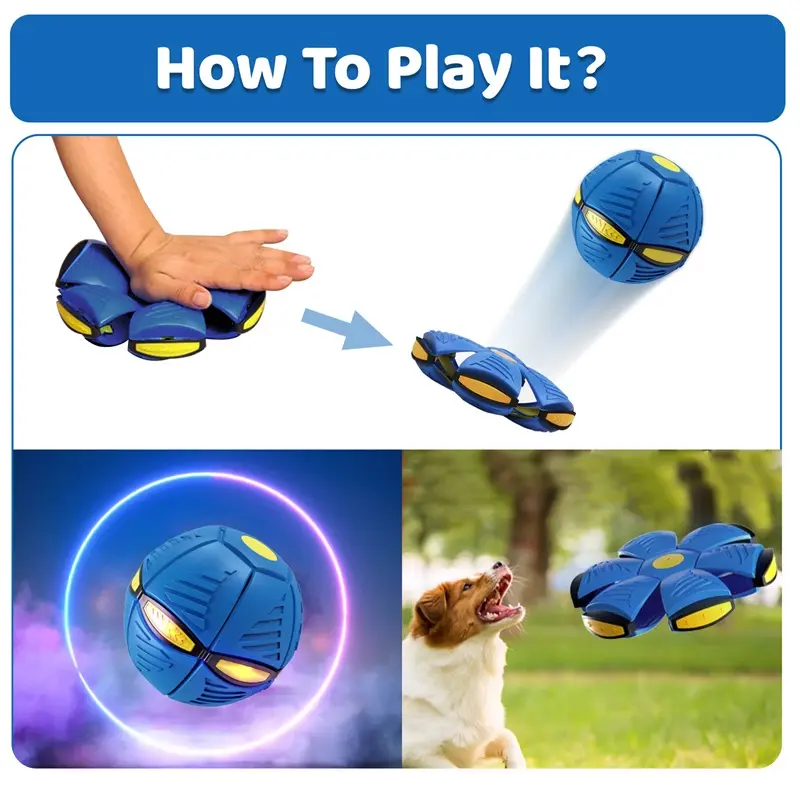 How To Play It?