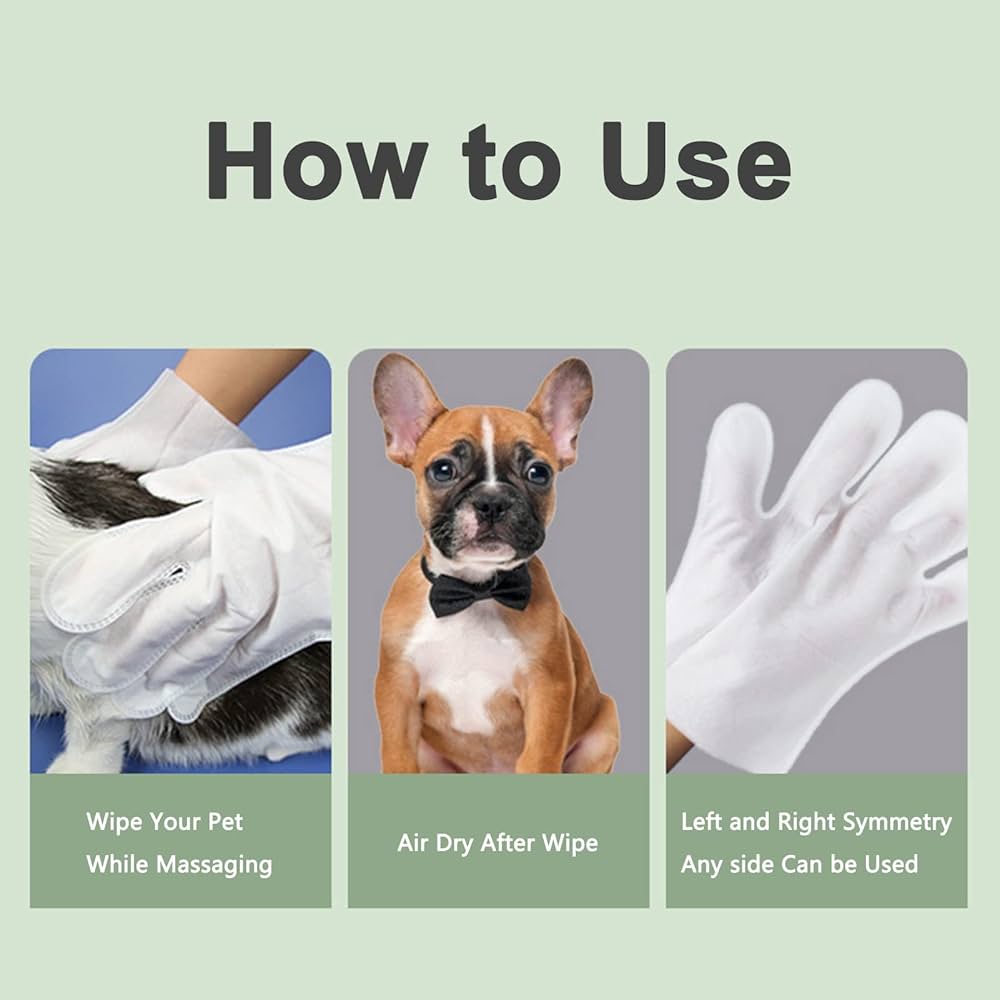 How to Use

Wipe Your Pet
While Massaging

Air Dry After Wipe

Left and Right Symmetry
Any side Can be Used